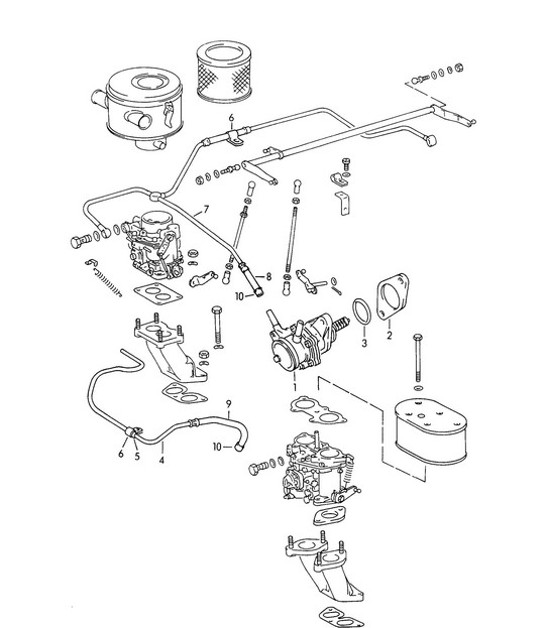 6
7
8
10
3
2
1
9
10
6
5
4