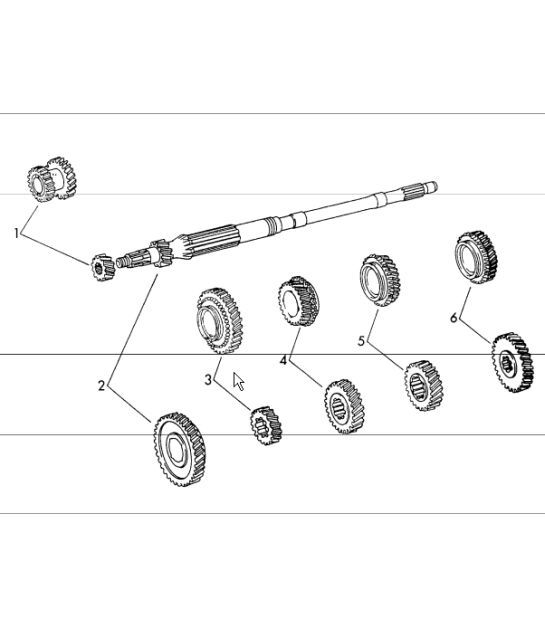 1
2
3
4
5
6