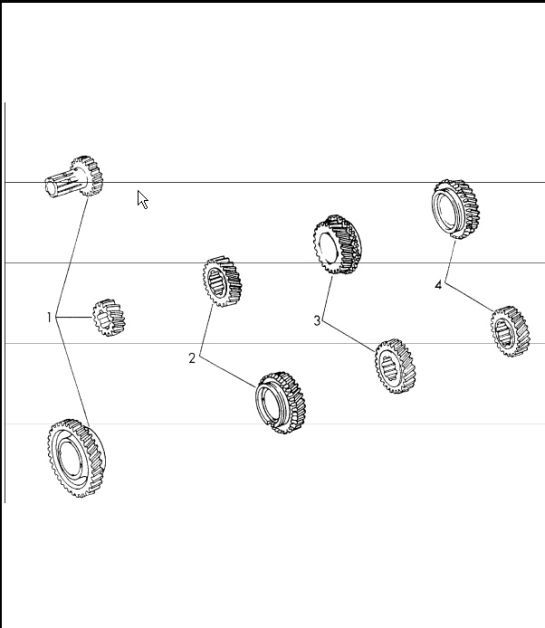 1
2
3
4