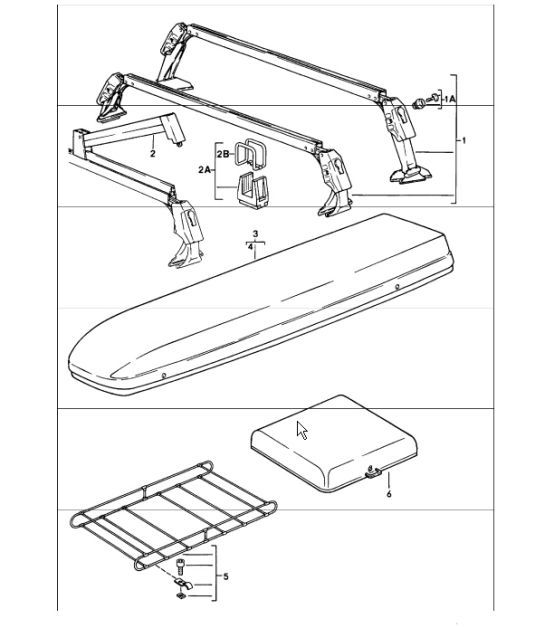 1A
1
2
2B
2A
3
4
6
5