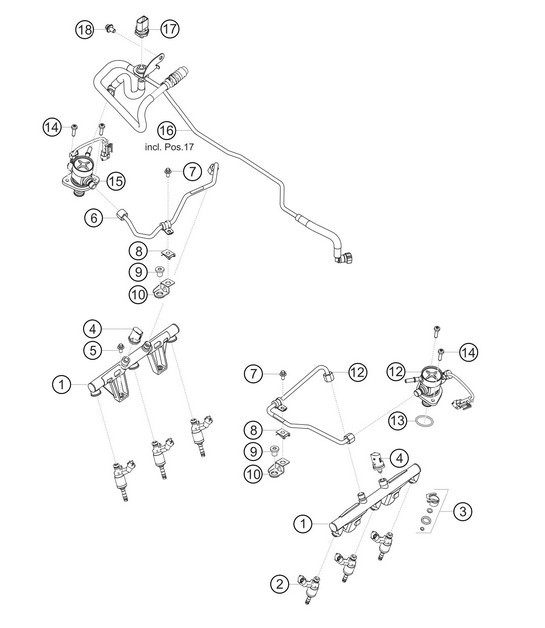 18
17
14
16
incl. Pos.17
7
15
6
8
9
10
4
5
1
7
12
12
14
13
8
9
10
4
3
1
2