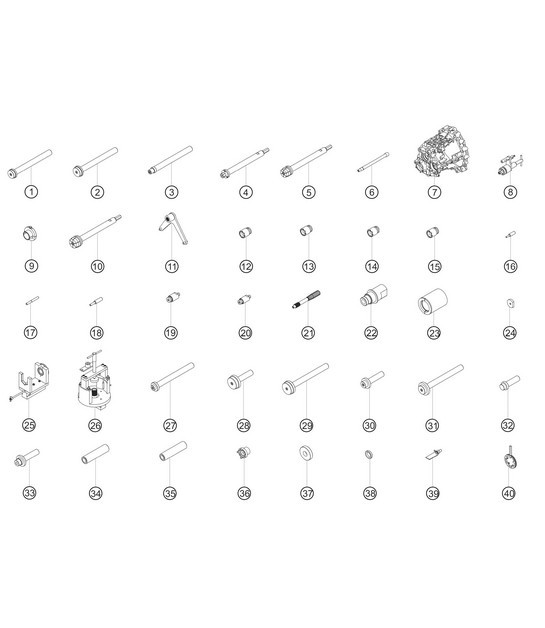 1 2 3 4 5 6 7 8

9 10 11 12 13 14 15 16

17 18 19 20 21 22 23 24

25 26 27 28 29 30 31 32

33 34 35 36 37 38 39 40