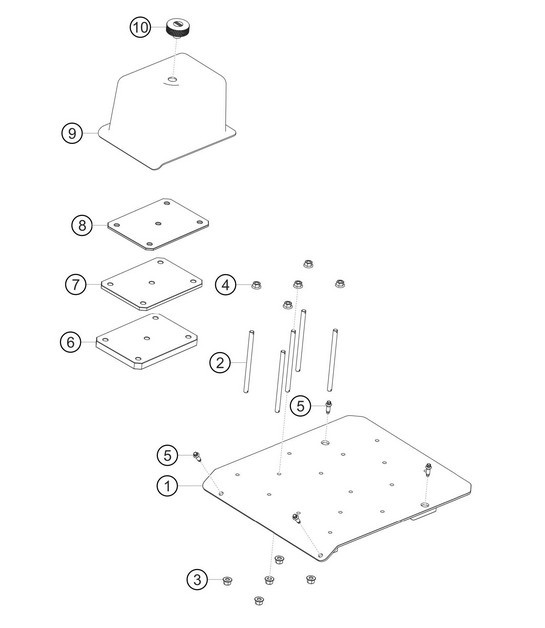 10
9
8
7
4
6
2
5
5
1
3