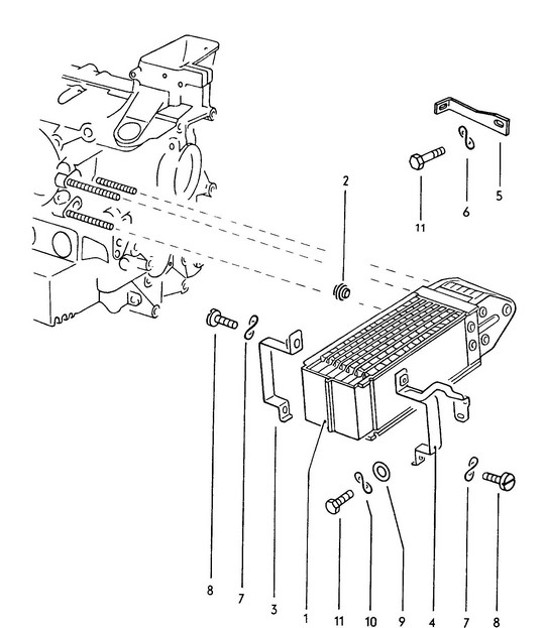 2
5
6
11
8
7
3
1
11
10
9
4
7
8