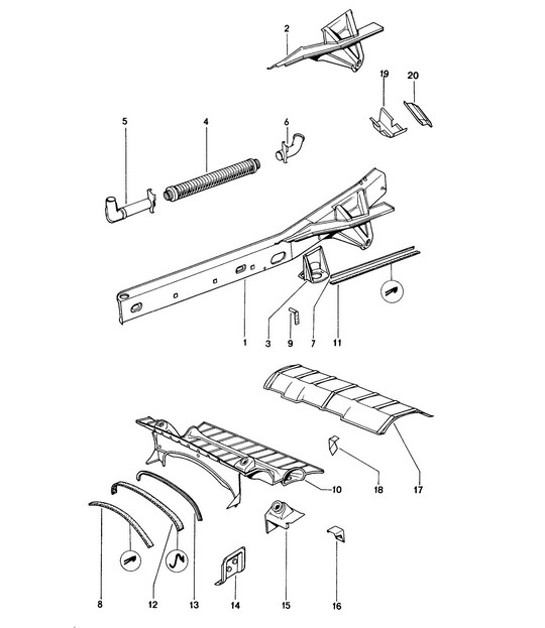 2
19
20
5
4
6
1
3
9
7
11
10
18
17
8
12
13
14
15
16