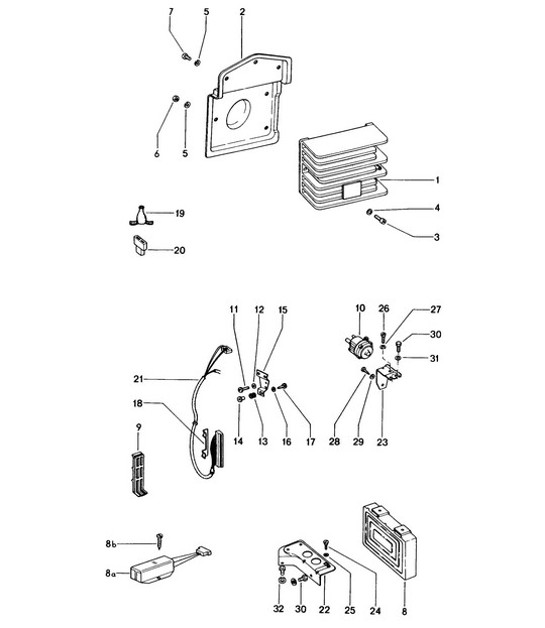 7
5
2
6
5
1
4
3
19
20
11
12
15
10
26
27
30
31
21
18
14
13
16
17
28
29
23
9
8b
8a
32
30
22
25
24
8