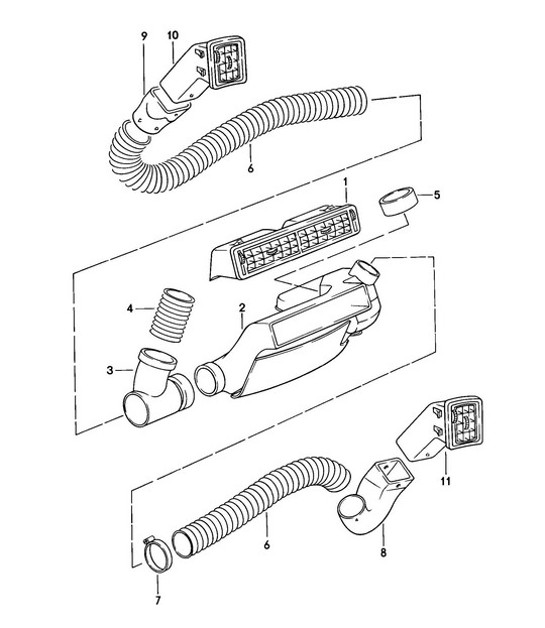 9
10
6
1
5
4
2
3
11
6
8
7