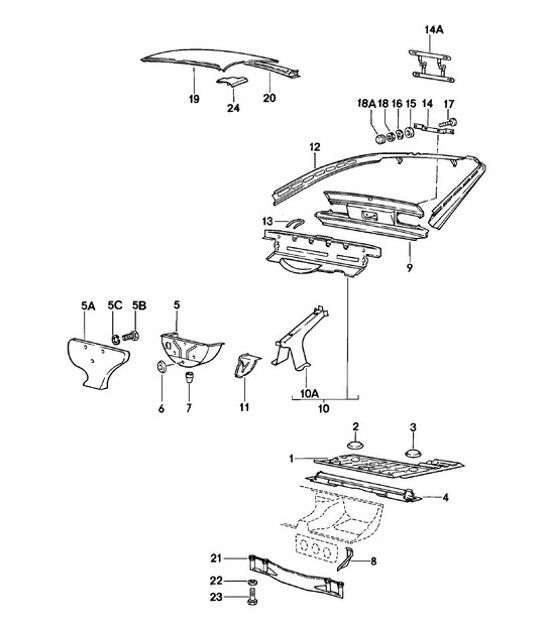 14A

19

24

20

18A 18 16 15 14 17

12

13

9

5A 5C 5B

5

6

7

11

10A

10

2 3

1

4

21

8

22

23