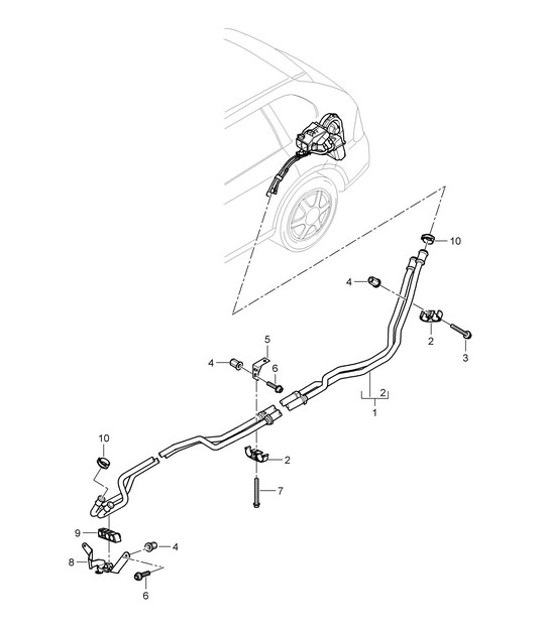 10
4
2
3
5
4
6
2
1
10
2
7
9
4
8
6