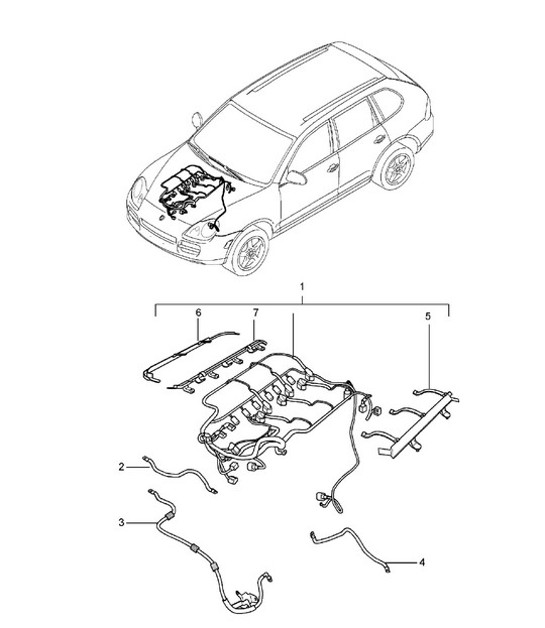 1
6
7
5
2
3
4