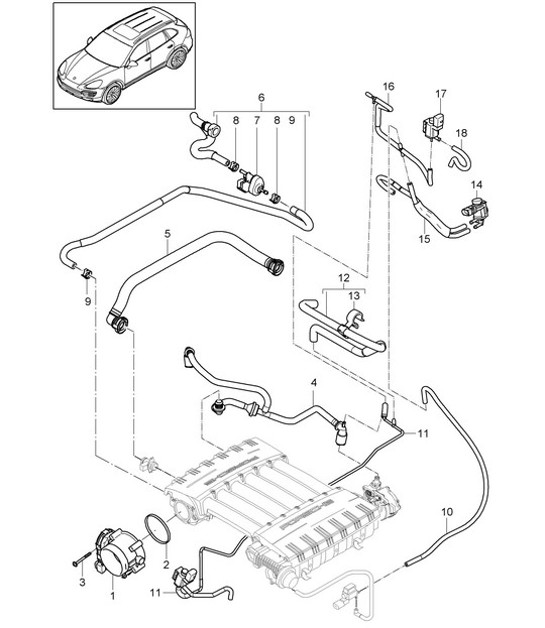 6
8
7
8
9
16
17
18
14
15
5
9
12
13
4
11
10
2
3
1
11