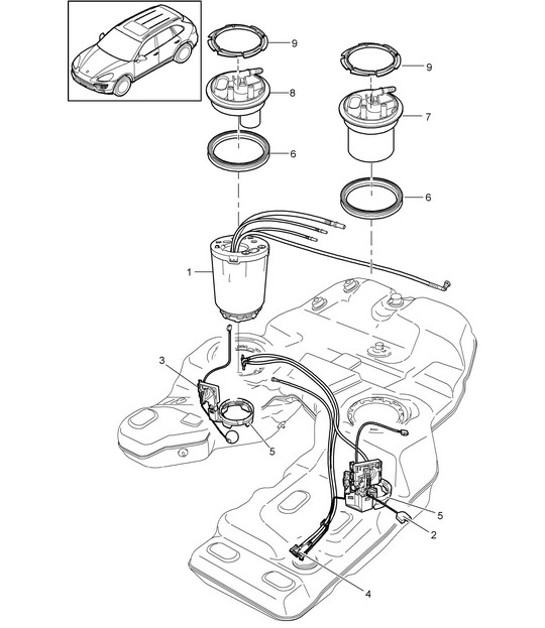 9
8
6
9
7
6
1
3
5
5
2
4