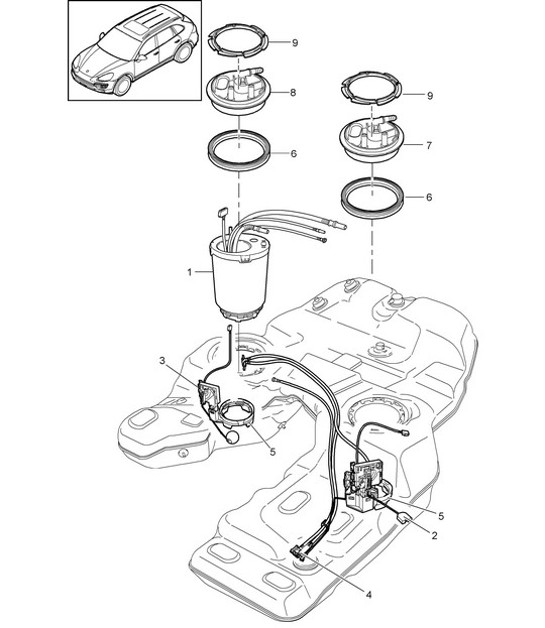 9
8
9
6
7
6
1
3
5
5
2
4