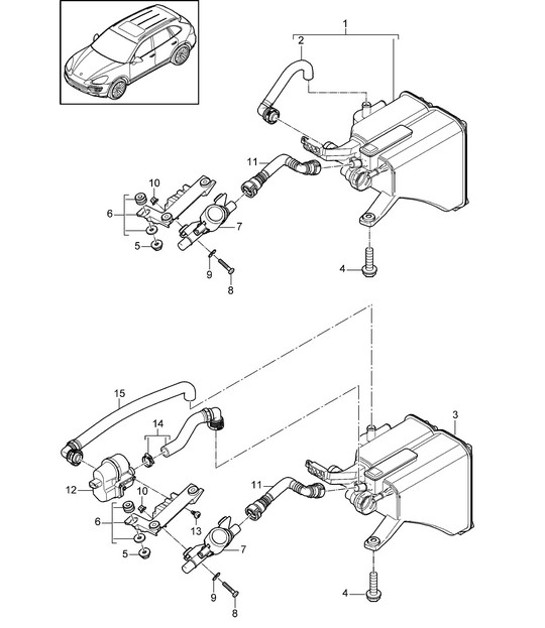 1
2
11
10
6
7
5
9
8
4
15
14
3
12
10
11
6
13
7
5
9
8
4