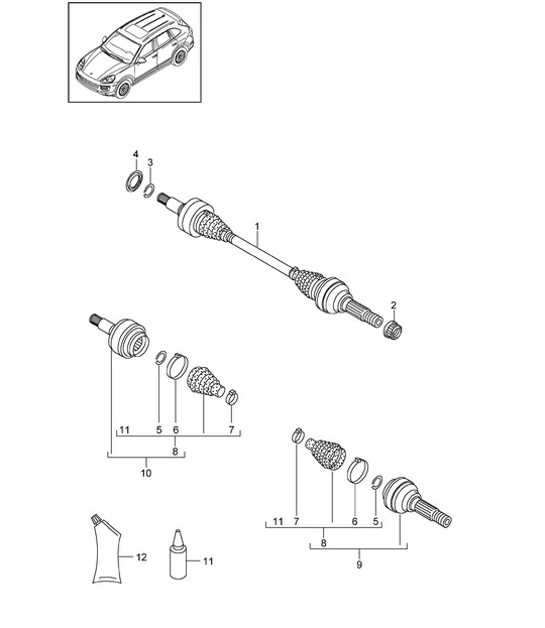 4
3
1
2
11
5
6
7
8
10
11
7
6
5
8
9
12
11