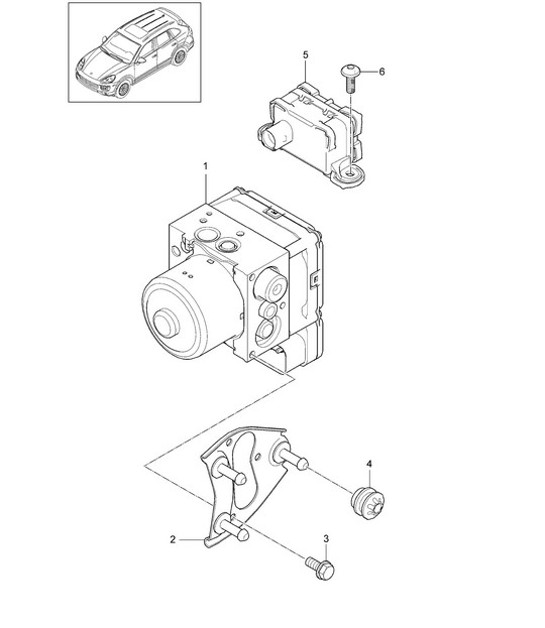 5
6
1
4
2
3