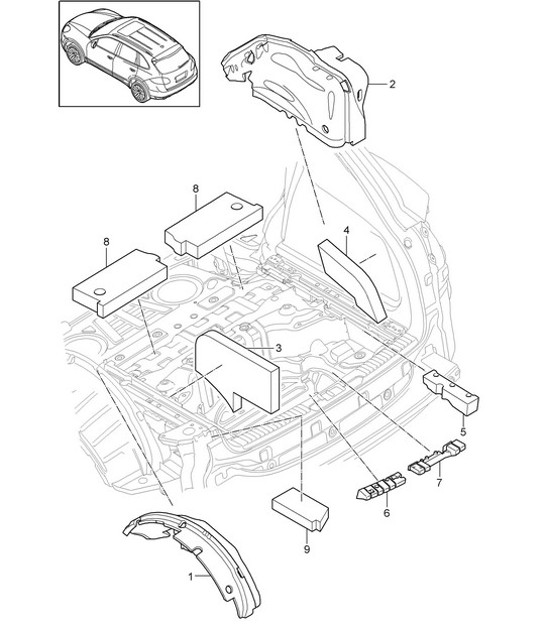 2

8

4

8

3

5

7

6

9

1