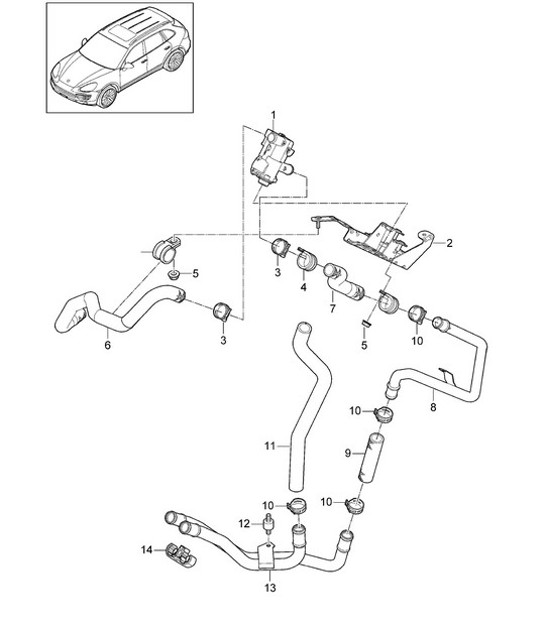 1
2
5
3
4
7
6
3
5
10
8
10
11
9
10
10
12
14
13