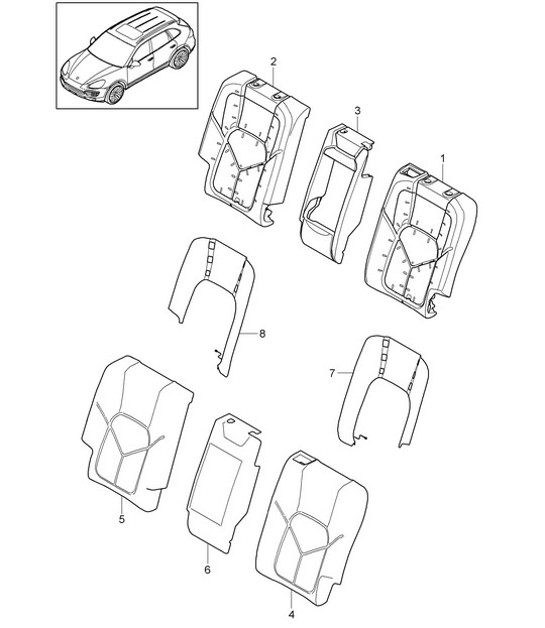 2
3
1
8
7
5
6
4