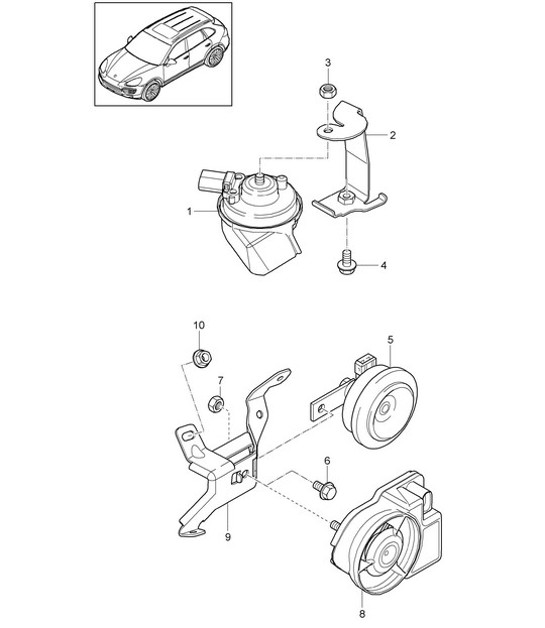 3
2
1
4
10
5
7
6
9
8