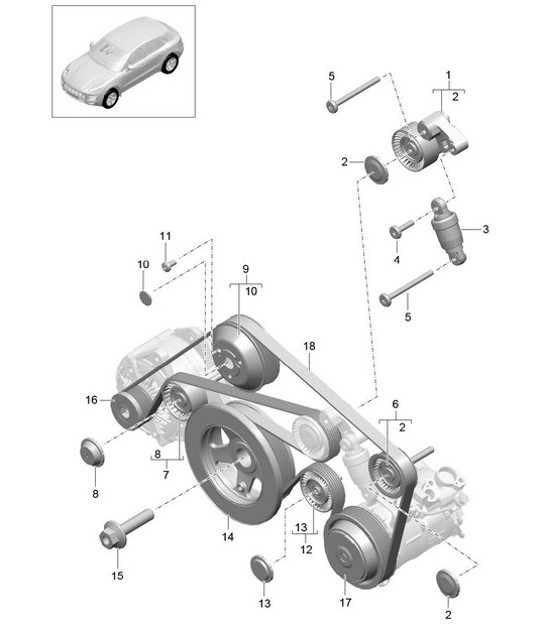 5
1
2
2
3
4
5
11
10
9
10
18
16
6
2
8
7
8
14
13
12
15
13
17
2