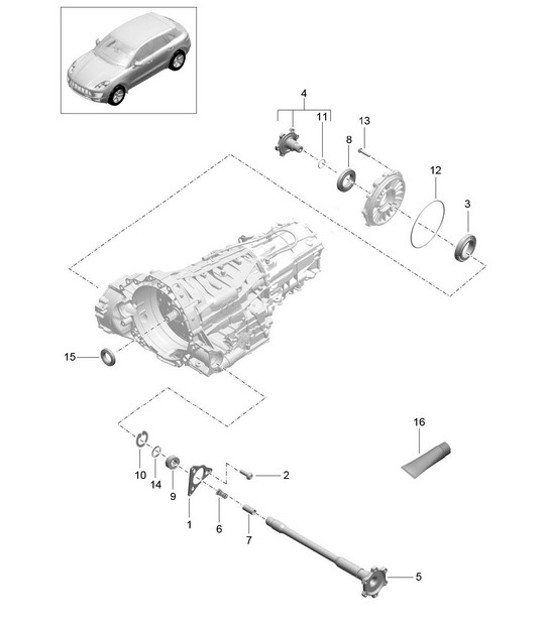 4
11
13
8
12
3
15
16
10
14
9
2
1
6
7
5