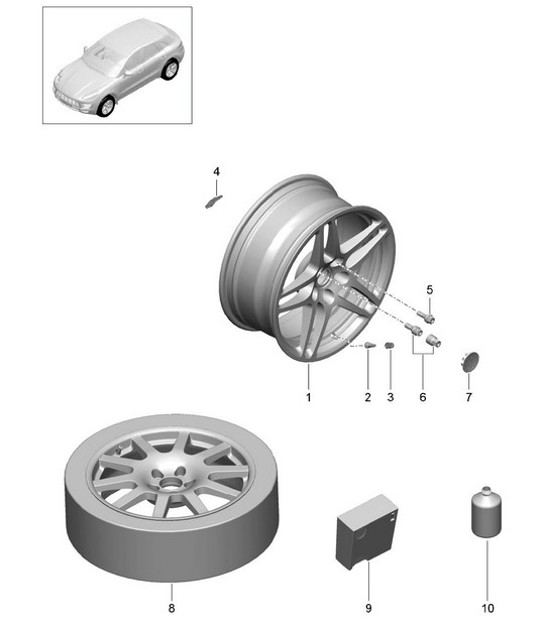 4
5
1
2
3
6
7
8
9
10