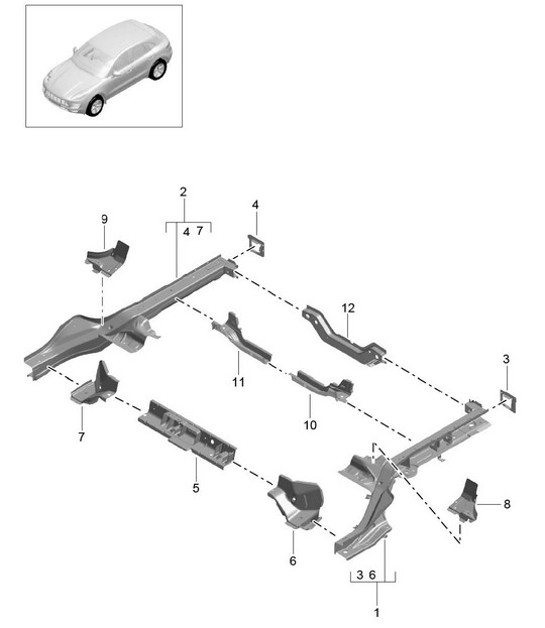 2
4 7
9
4
12
3
11
10
7
5
8
6
3 6
1