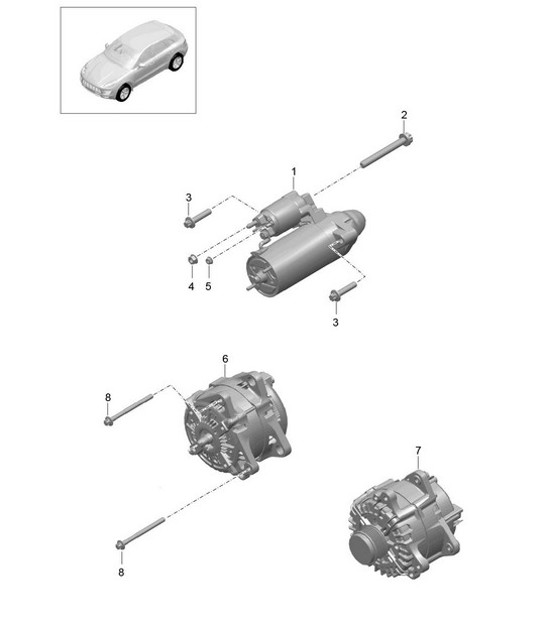 2
1
3
4
5
3
6
8
7
8