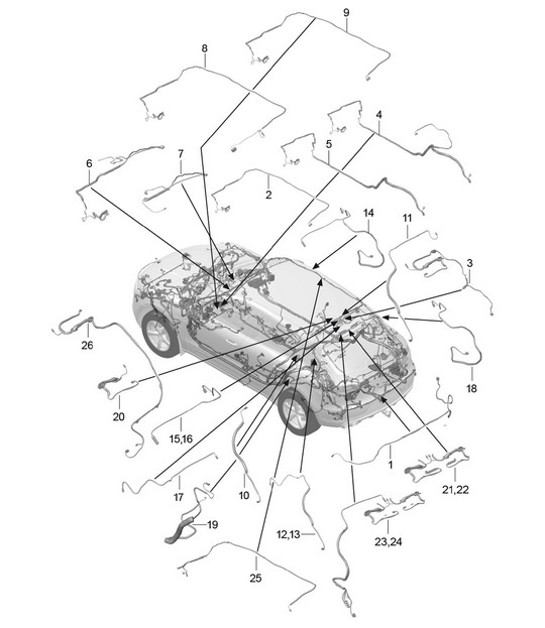 9
8
4
5
6
7
2
14
11
3
26
18
20
15,16
1
21,22
17
10
19
12,13
23,24
25