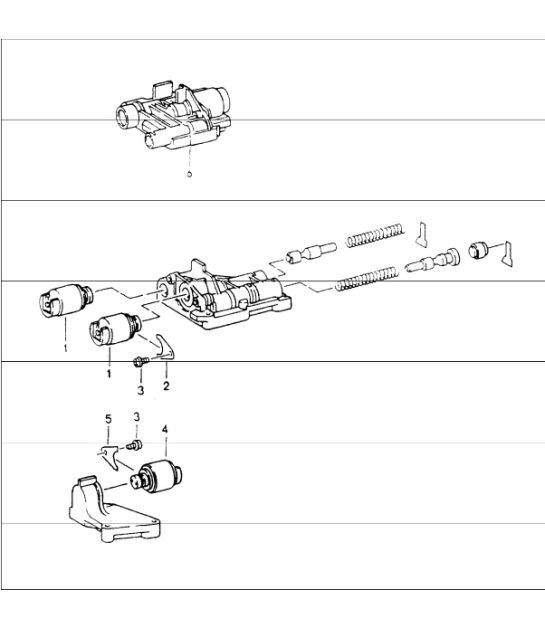 1
1
3
2
5
3
4