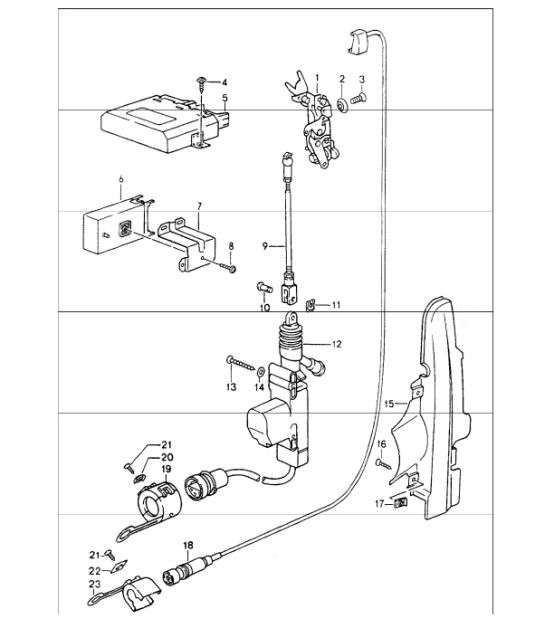 4
5
1
2
3
6
7
8
9
10
11
12
13
14
15
16
17
21
20
19
18
21
22
23