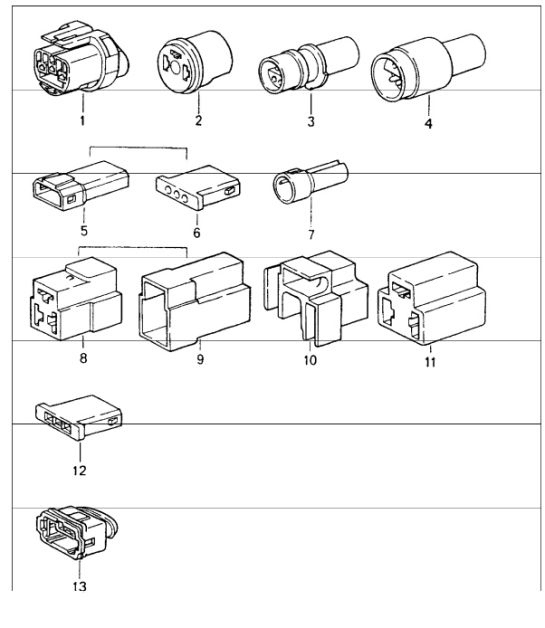 1
2
3
4
5
6
7
8
9
10
11
12
13