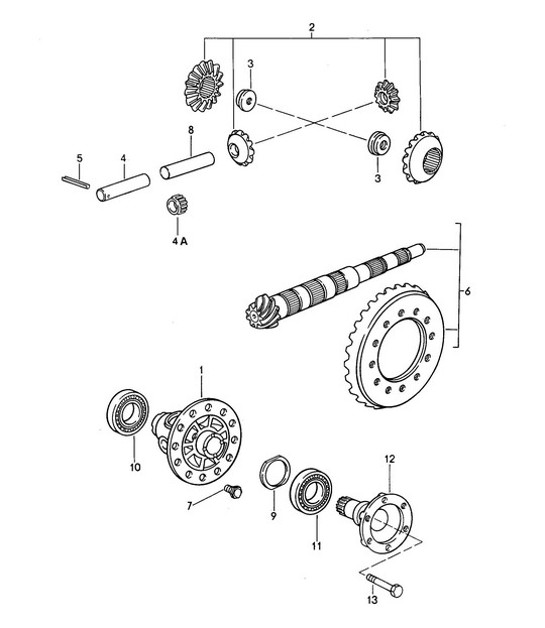 2
3
8
5
4
3
4 A
6
1
10
12
7
9
11
13