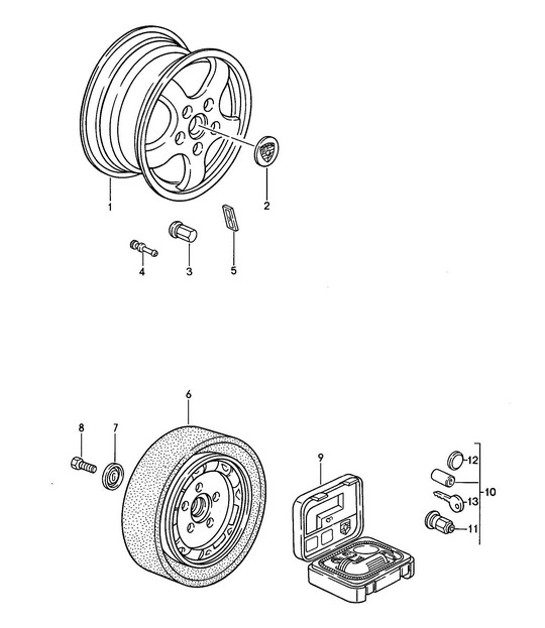 1
2
4
3
5
6
8
7
9
12
10
13
11