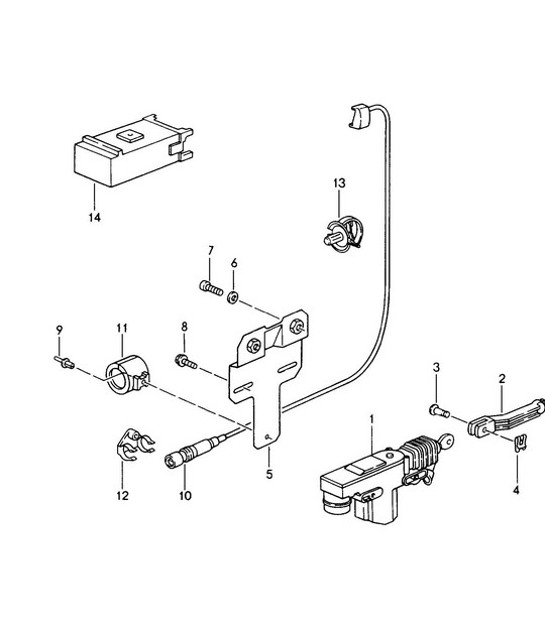 14
13
7
6
9
11
8
3
2
1
5
4
12
10