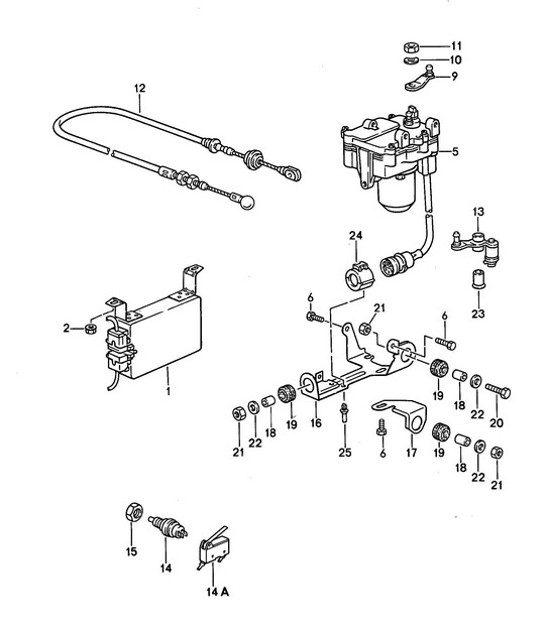 11
10
9
12
5
13
24
23
6
21
6
2
1
19
18
22
20
21
22
18
19
16
25
6
17
19
18
22
21
15
14
14 A