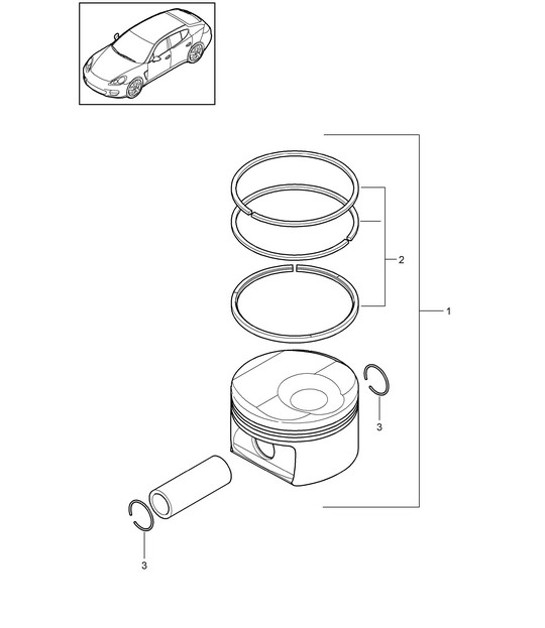 2

1

3

3