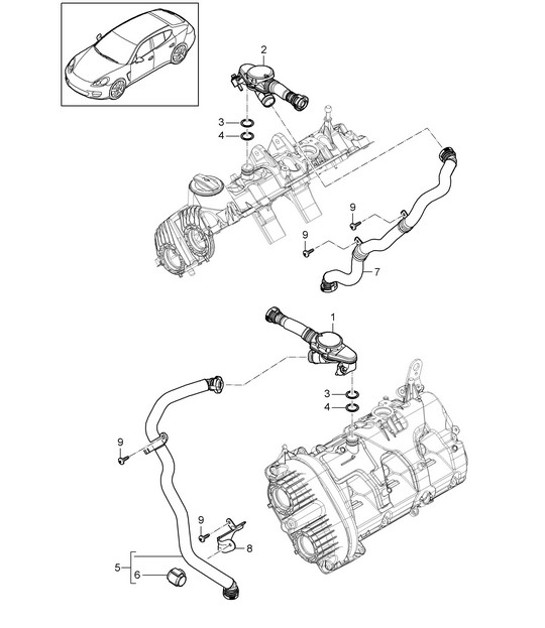 2
3
4
9
9
7
1
3
4
9
9
8
5
6