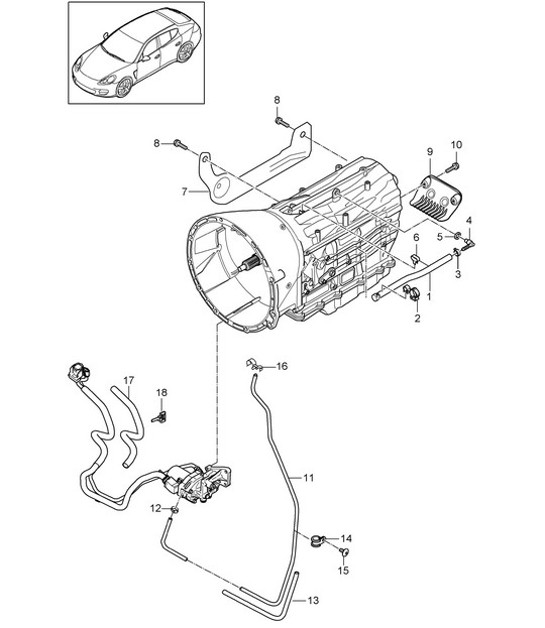 8
8
7
9
10
4
5
6
3
1
2
16
17
18
11
12
14
15
13