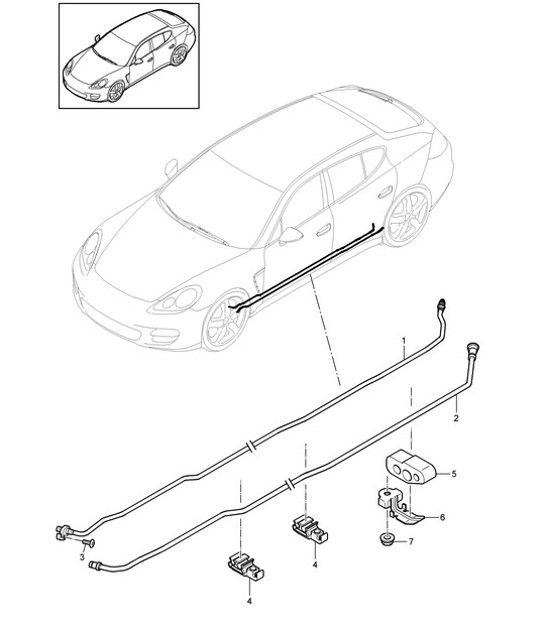 1
2
5
6
7
3
4
4