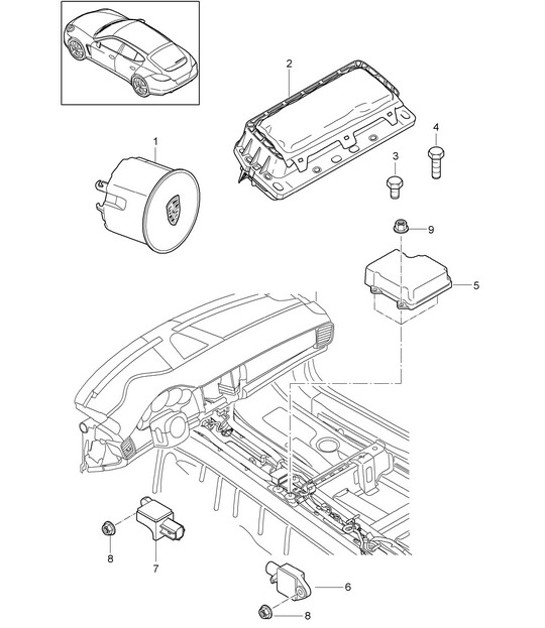 2
4
1
3
9
5
8
7
6
8