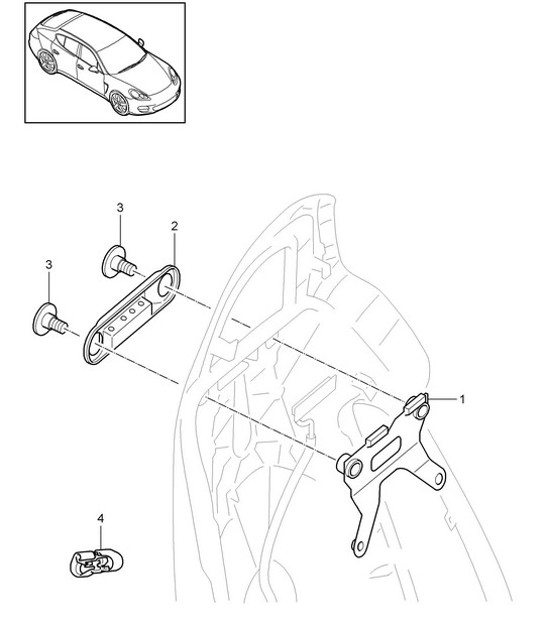 3
2
3
1
4