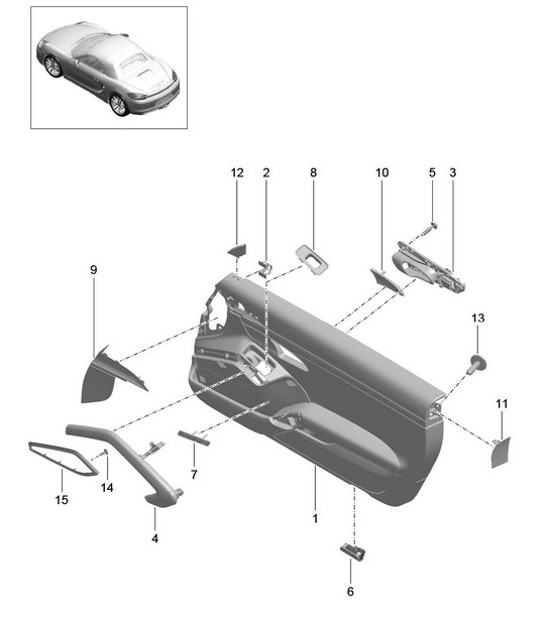 12
2
8
10
5
3
9
13
11
7
14
15
4
1
6