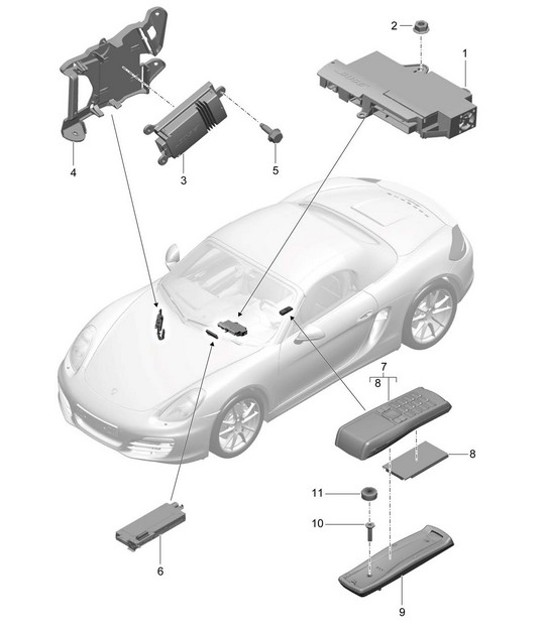 2
1
4
3
5
7
8
8
11
10
6
9