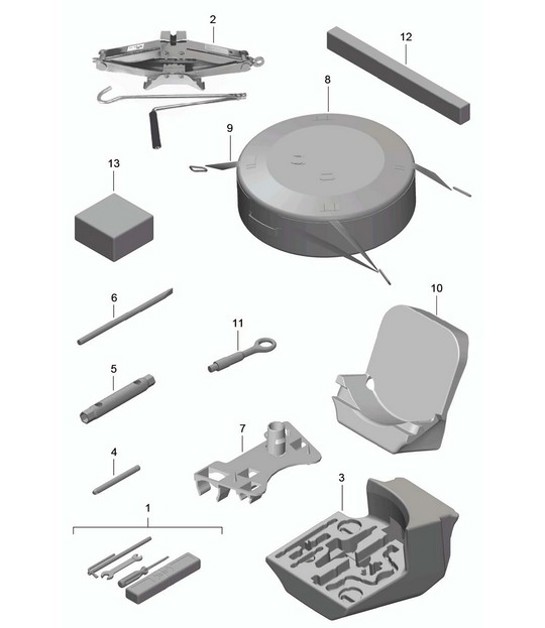 2
12
8
9
13
10
6
11
5
7
4
3
1