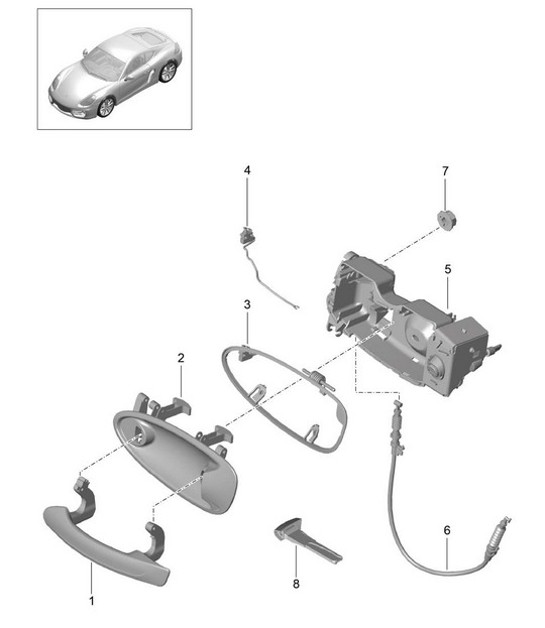 4
7
5
3
2
6
8
1