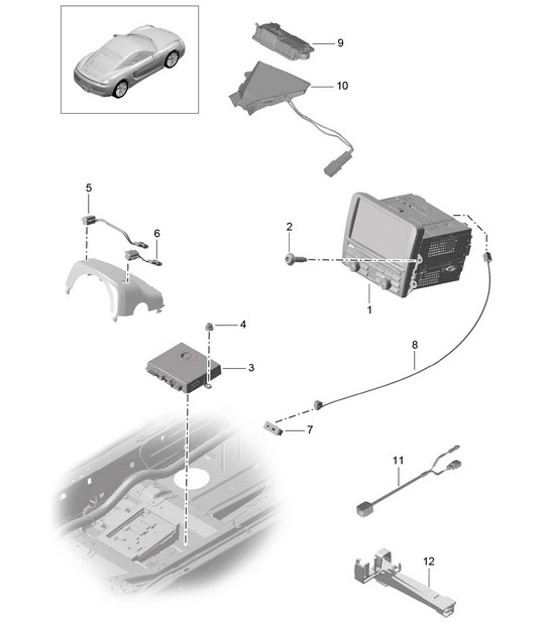 9
10
5
6
2
1
4
3
8
7
11
12