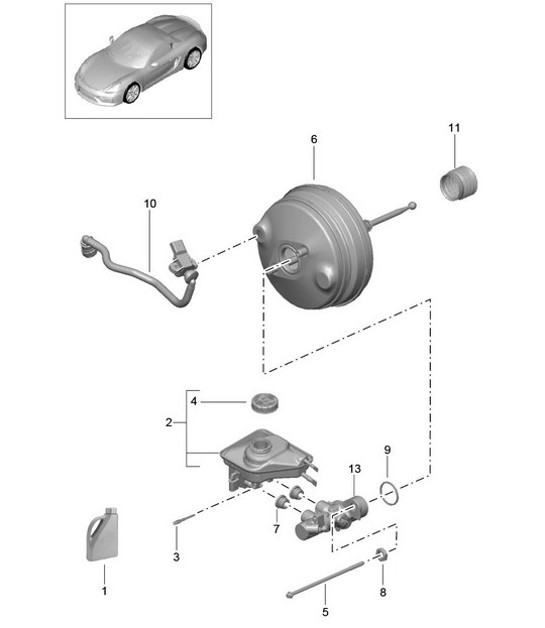 11
6
10
4
2
9
13
7
3
1
8
5