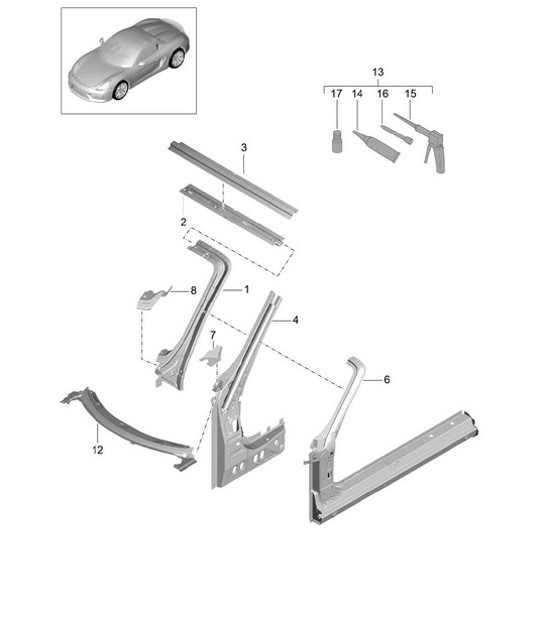 13
17
14
16
15
3
2
8
1
4
7
6
12